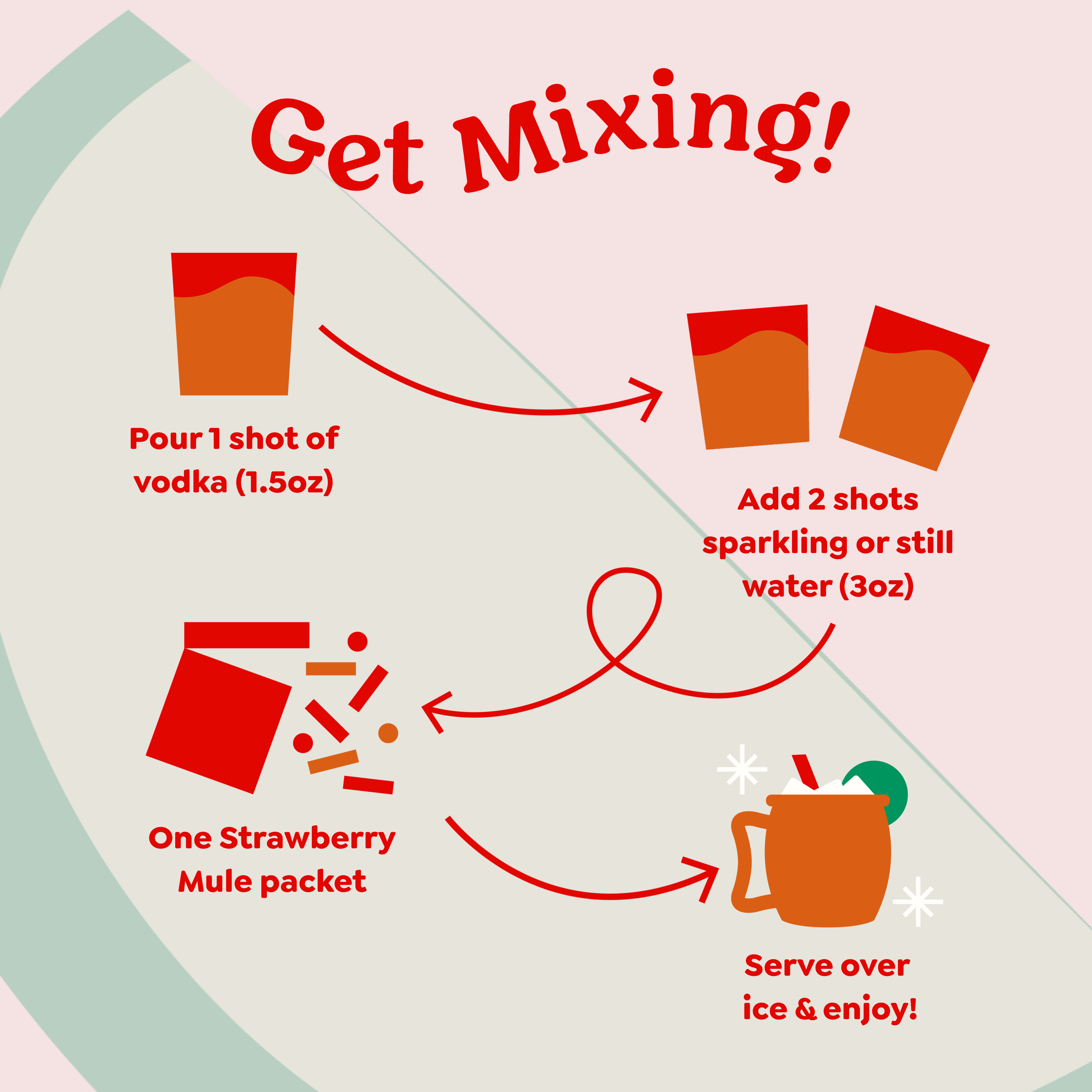 Get Mixing!

Pour 1 shot of vodka (1.5oz)

Add 2 shots sparkling or still water (3oz)

One Strawberry Mule packet

Serve over ice & enjoy!